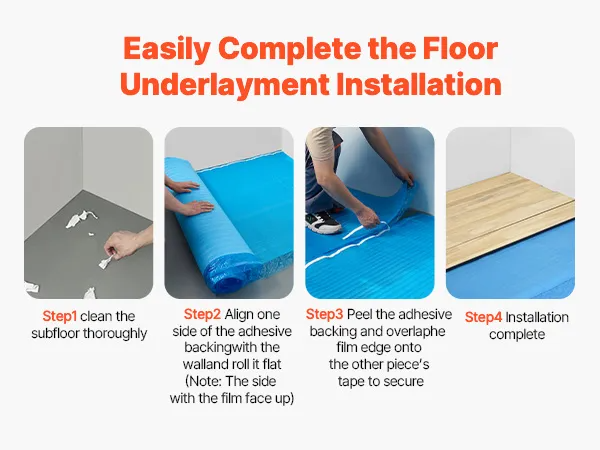 Easily Complete the Floor Underlayment Installation

Step1 clean the subfloor thoroughly

Step2 Align one side of the adhesive backingwith the walland roll it flat (Note: The side with the film face up)

Step3 Peel the adhesive backing and overlaphe film edge onto the other piece's tape to secure

Step4 Installation complete